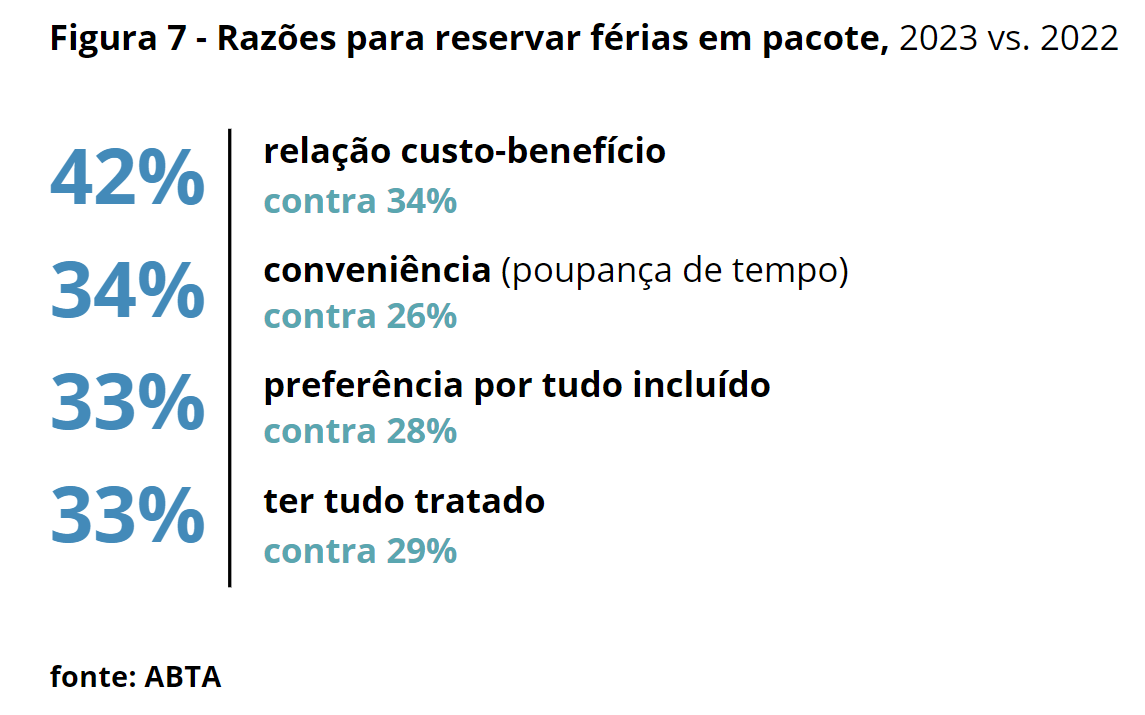 Figura 7 - Razões para reservar férias em pacote, 2023 vs. 2022

42%
relação custo-benefício
contra 34%

34%
conveniência (poupança de tempo)
contra 26%

33%
preferência por tudo incluído
contra 28%

33%
ter tudo tratado
contra 29%

fonte: ABTA